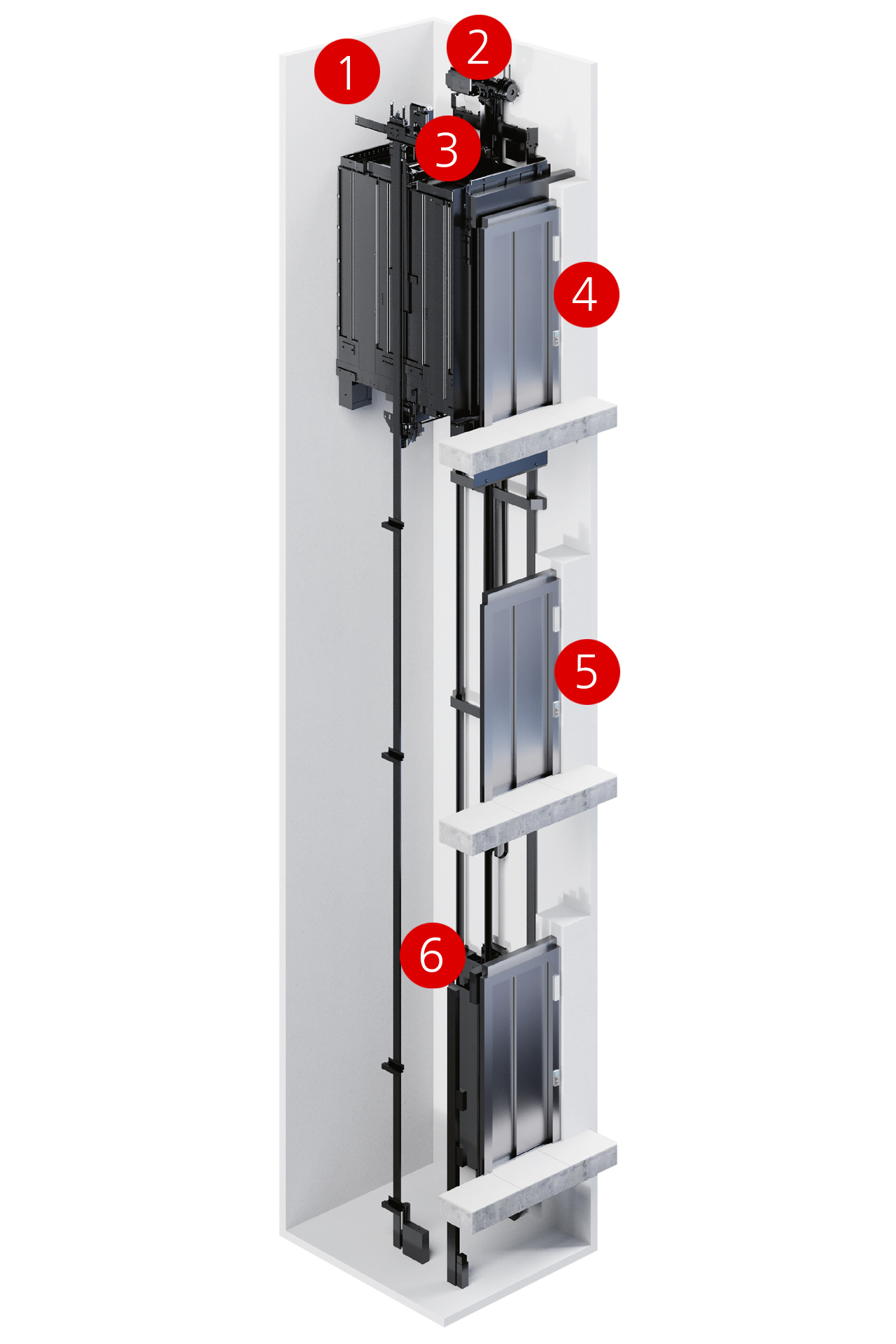 1
2
3
4
5
6